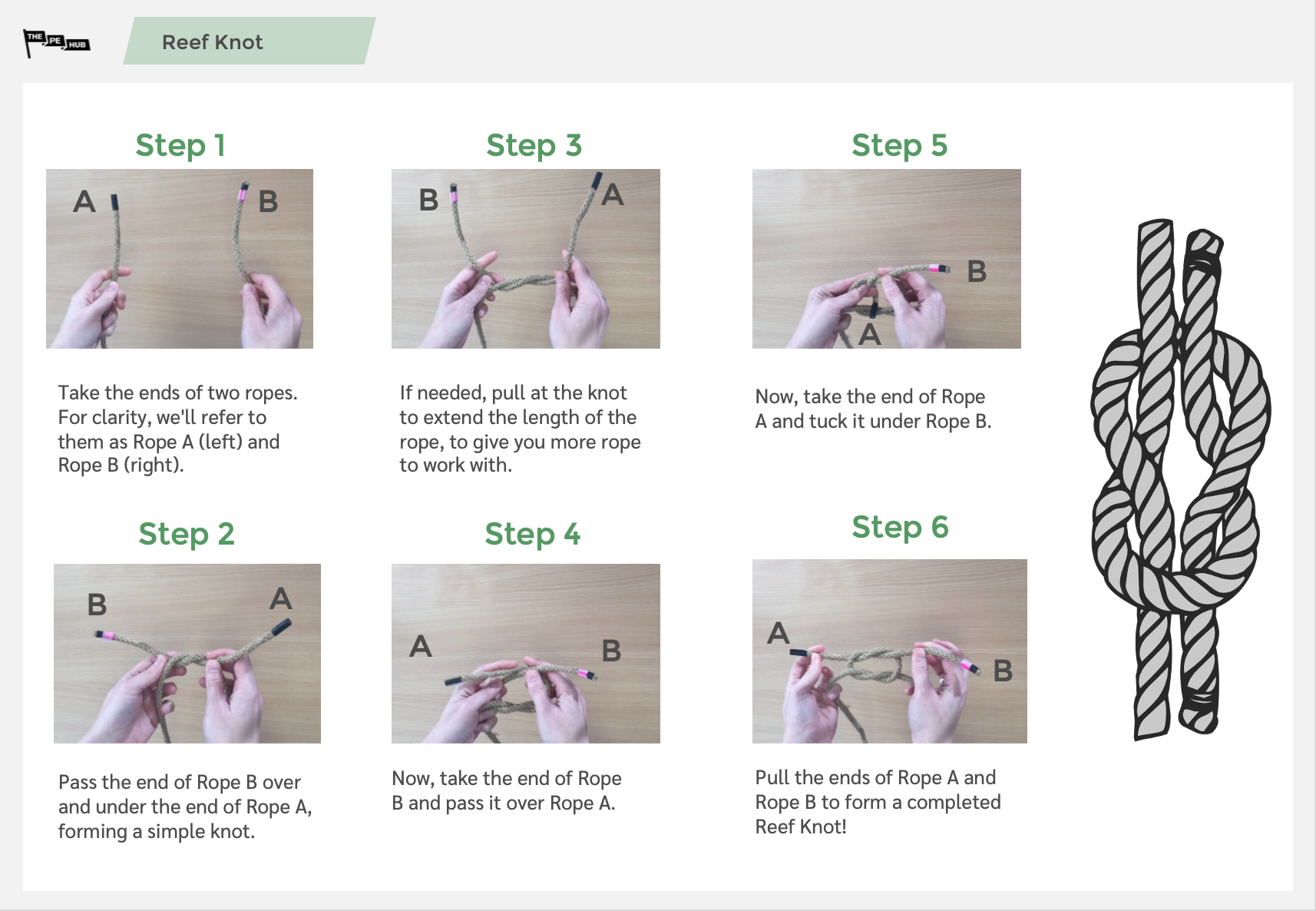 THE PE HUB

Reef Knot

Step 1

A B

Take the ends of two ropes. For clarity, we'll refer to them as Rope A (left) and Rope B (right).

Step 2

B A

Pass the end of Rope B over and under the end of Rope A, forming a simple knot.

Step 3

B A

If needed, pull at the knot to extend the length of the rope, to give you more rope to work with.

Step 4

A B

Now, take the end of Rope B and pass it over Rope A.

Step 5

B A

Now, take the end of Rope A and tuck it under Rope B.

Step 6

A B

Pull the ends of Rope A and Rope B to form a completed Reef Knot!