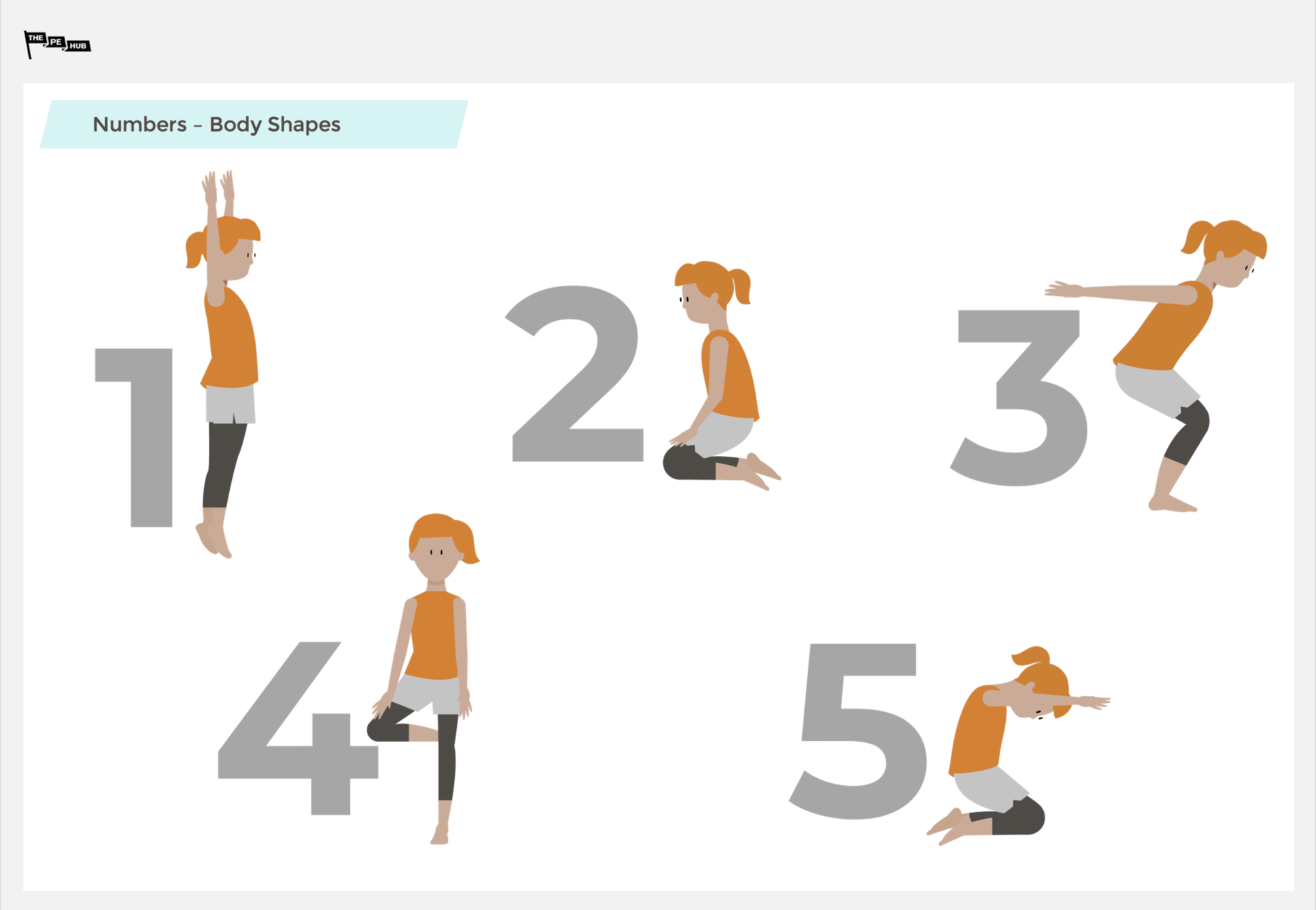 THE PE HUB

Numbers – Body Shapes

1

2

3

4

5