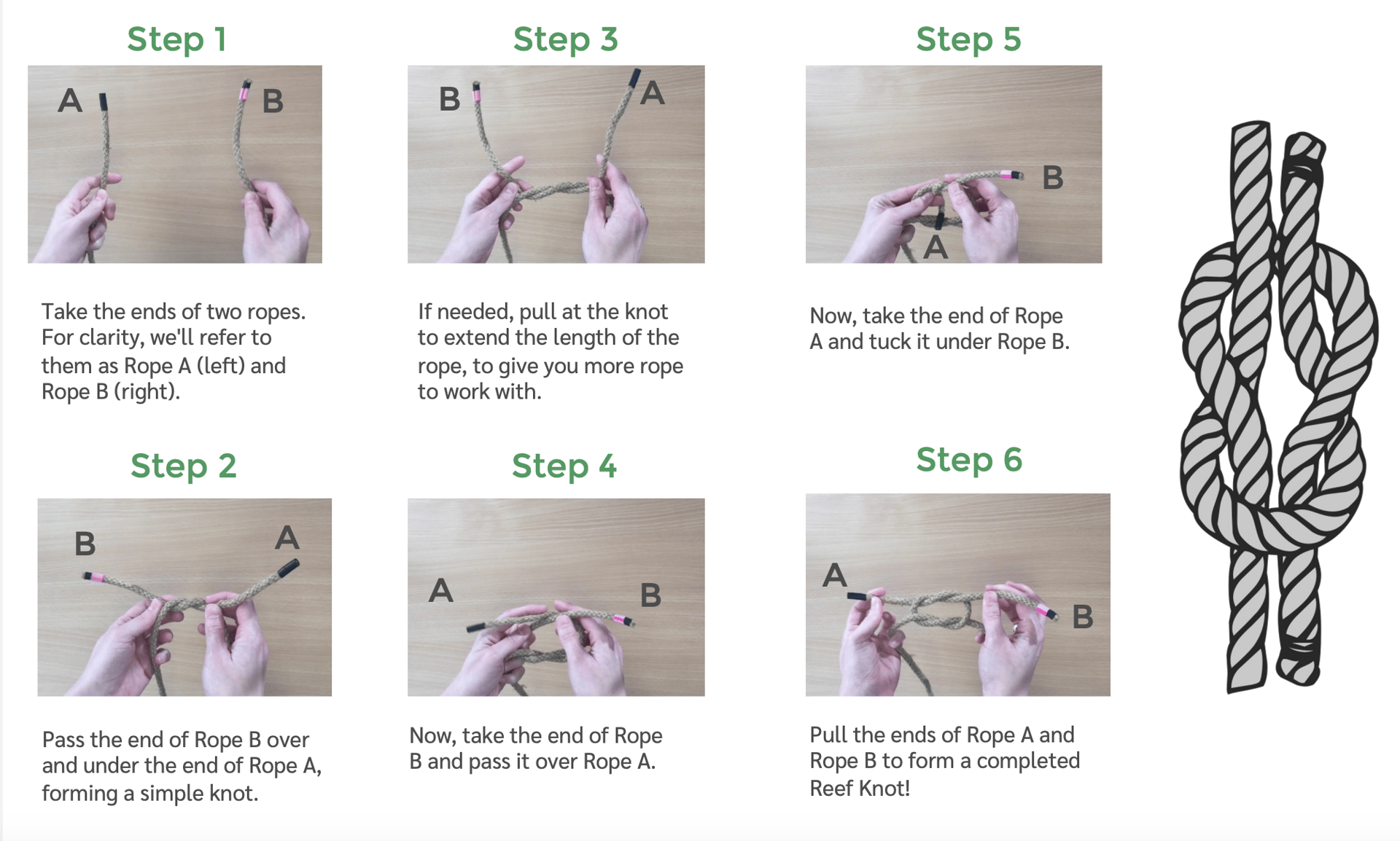 Step 1

A B

Take the ends of two ropes. For clarity, we'll refer to them as Rope A (left) and Rope B (right).

Step 2

B A

Pass the end of Rope B over and under the end of Rope A, forming a simple knot.

Step 3

B A

If needed, pull at the knot to extend the length of the rope, to give you more rope to work with.

Step 4

A B

Now, take the end of Rope B and pass it over Rope A.

Step 5

B A

Now, take the end of Rope A and tuck it under Rope B.

Step 6

A B

Pull the ends of Rope A and Rope B to form a completed Reef Knot!